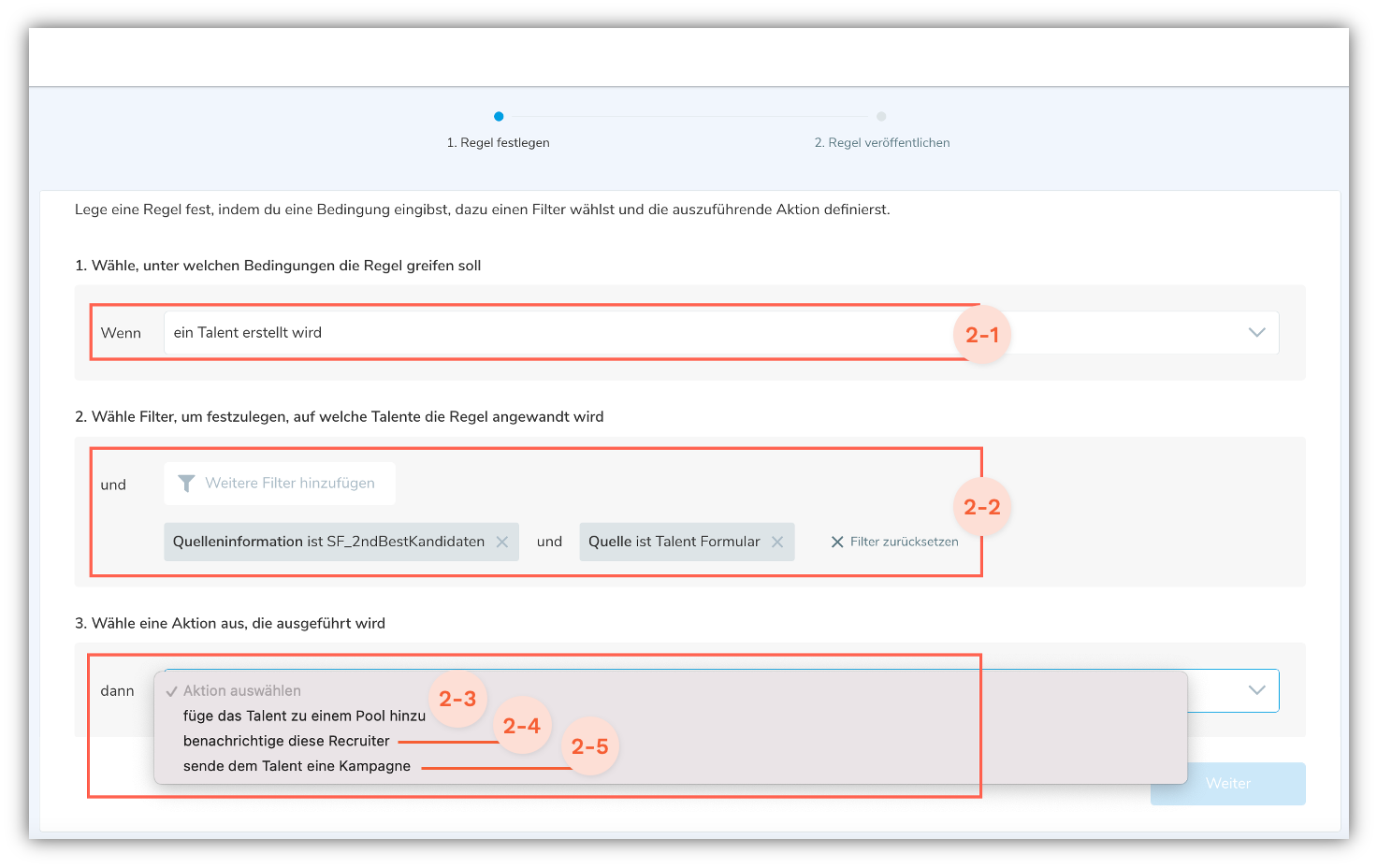 1. Regel festlegen

2. Regel veröffentlichen

Lege eine Regel fest, indem du eine Bedingung eingibst, dazu einen Filter wählst und die auszuführende Aktion definierst.

1. Wähle, unter welchen Bedingungen die Regel greifen soll

Wenn ein Talent erstellt wird

2-1

2. Wähle Filter, um festzulegen, auf welche Talente die Regel angewandt wird

und Weitere Filter hinzufügen

Quelleninformation ist SF_2ndBestKandidaten und Quelle ist Talent Formular Filter zurücksetzen

2-2

3. Wähle eine Aktion aus, die ausgeführt wird

dann Aktion auswählen

füge das Talent zu einem Pool hinzu 2-3

benachrichtige diese Recruiter 2-4

sende dem Talent eine Kampagne 2-5

Weiter